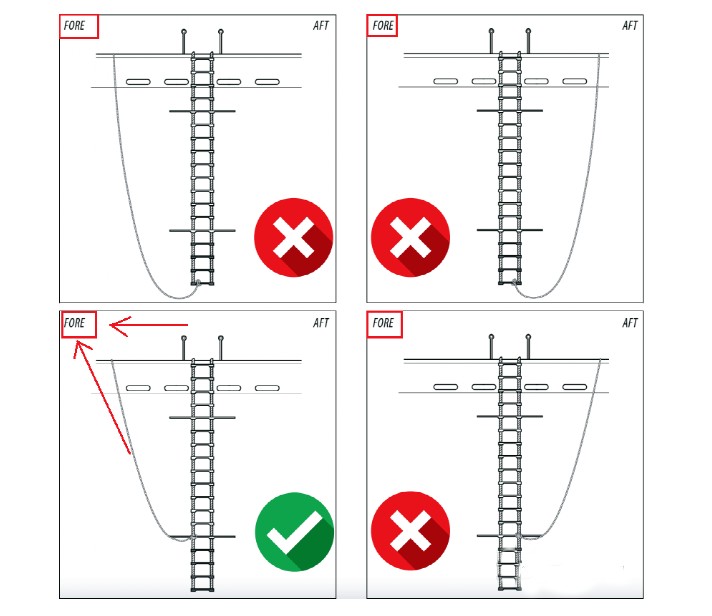 FORE

AFT

FORE

AFT

FORE

AFT

FORE

AFT